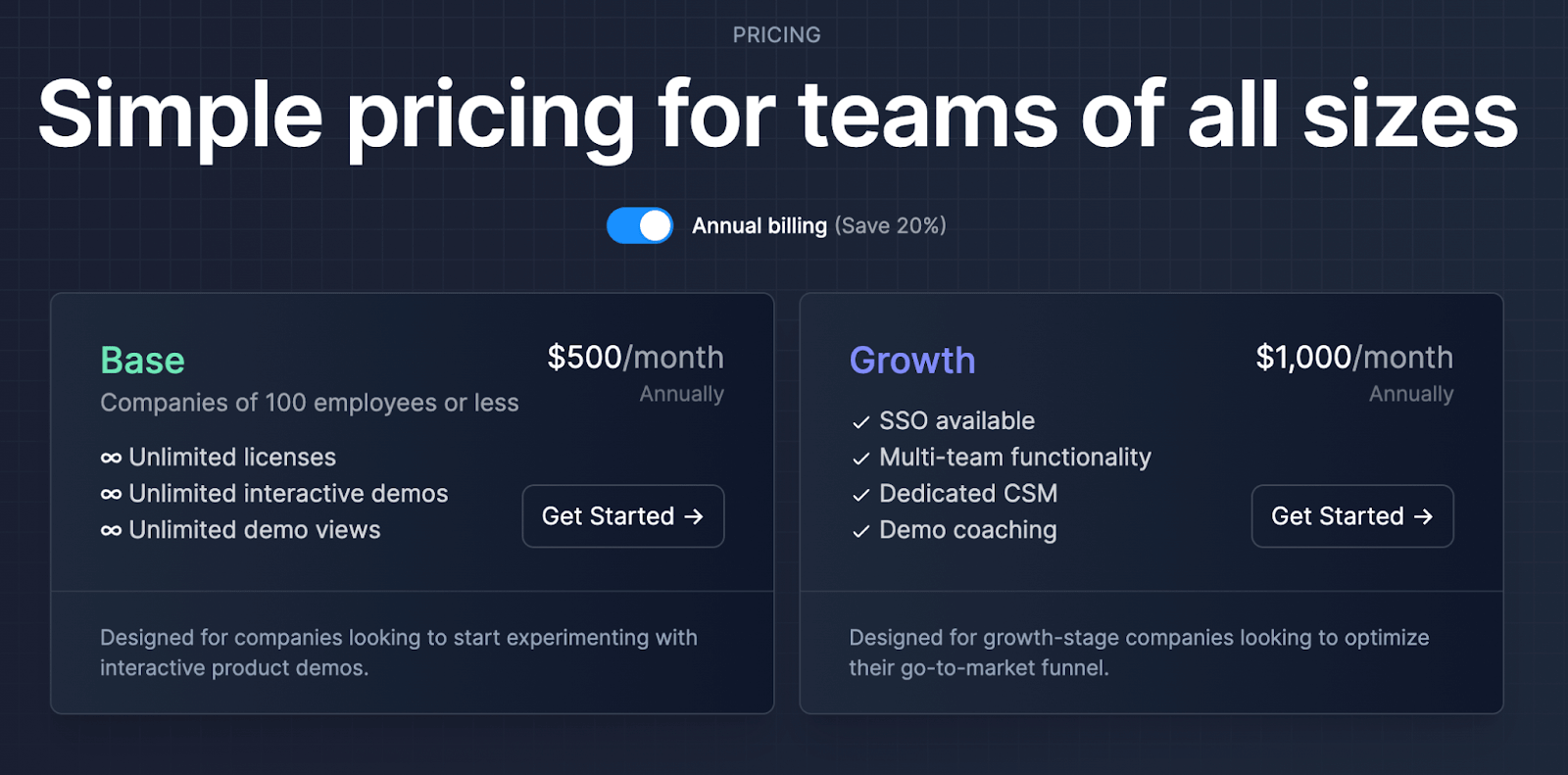 PRICING

Simple pricing for teams of all sizes

Annual billing (Save 20%)

Base
Companies of 100 employees or less

$500/month
Annually

∞ Unlimited licenses
∞ Unlimited interactive demos
∞ Unlimited demo views

Get Started →

Designed for companies looking to start experimenting with interactive product demos.

Growth

$1,000/month
Annually

✓ SSO available
✓ Multi-team functionality
✓ Dedicated CSM
✓ Demo coaching

Get Started →

Designed for growth-stage companies looking to optimize their go-to-market funnel.